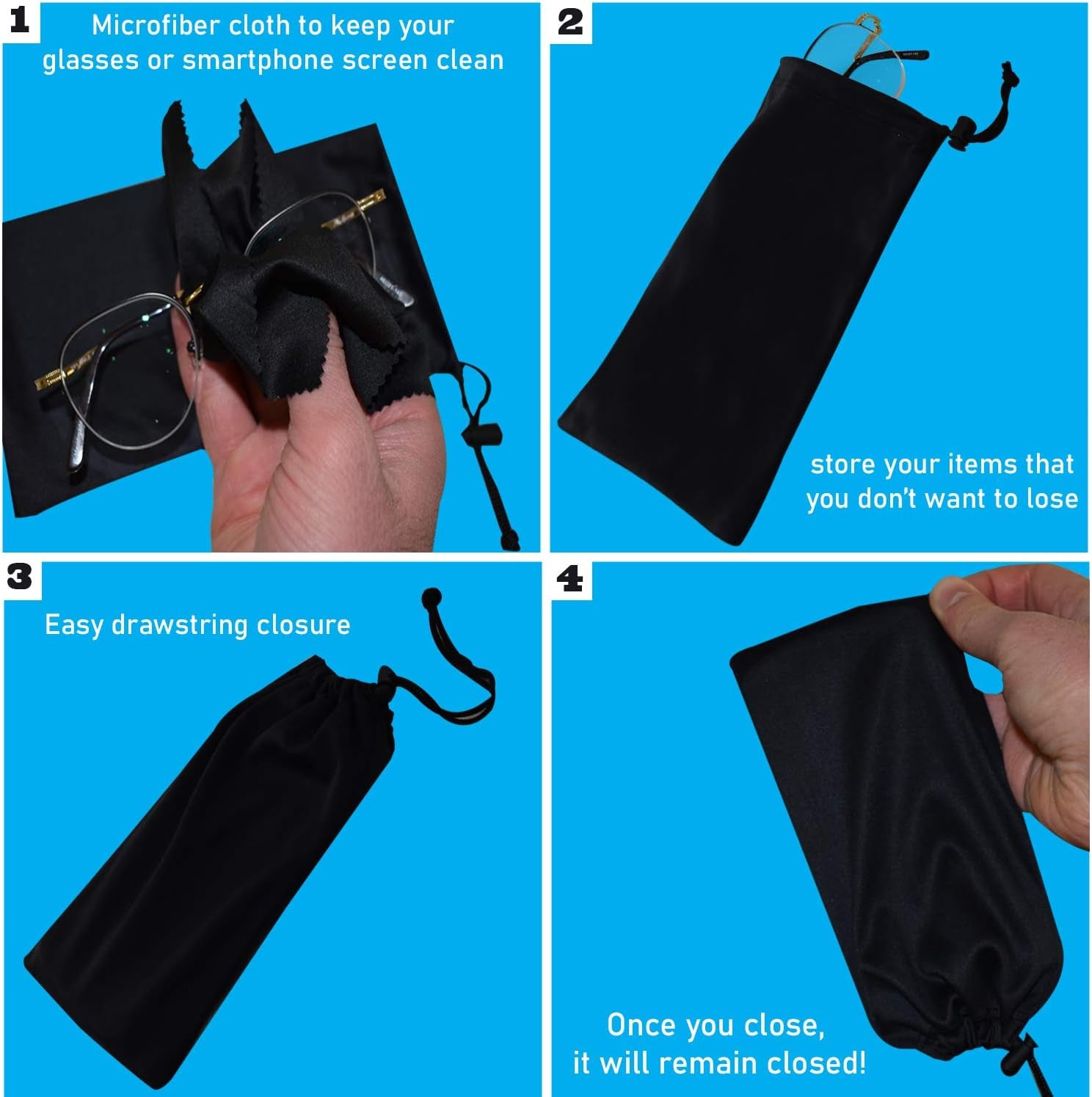 1
Microfiber cloth to keep your glasses or smartphone screen clean

2
store your items that you don't want to lose

3
Easy drawstring closure

4
Once you close, it will remain closed!